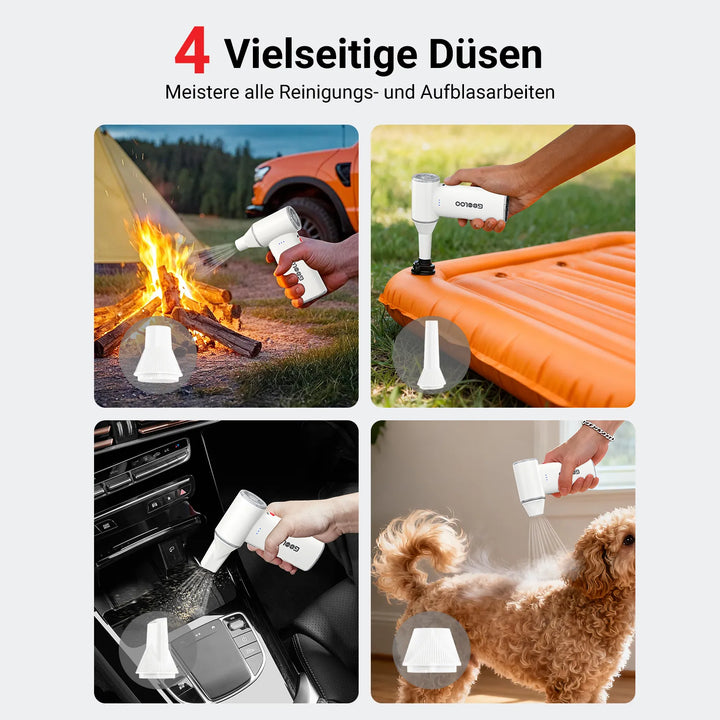 4 Vielseitige Düsen

Meistere alle Reinigungs- und Aufblasarbeiten

GOOLOO

GOOLOO

GOOLOO